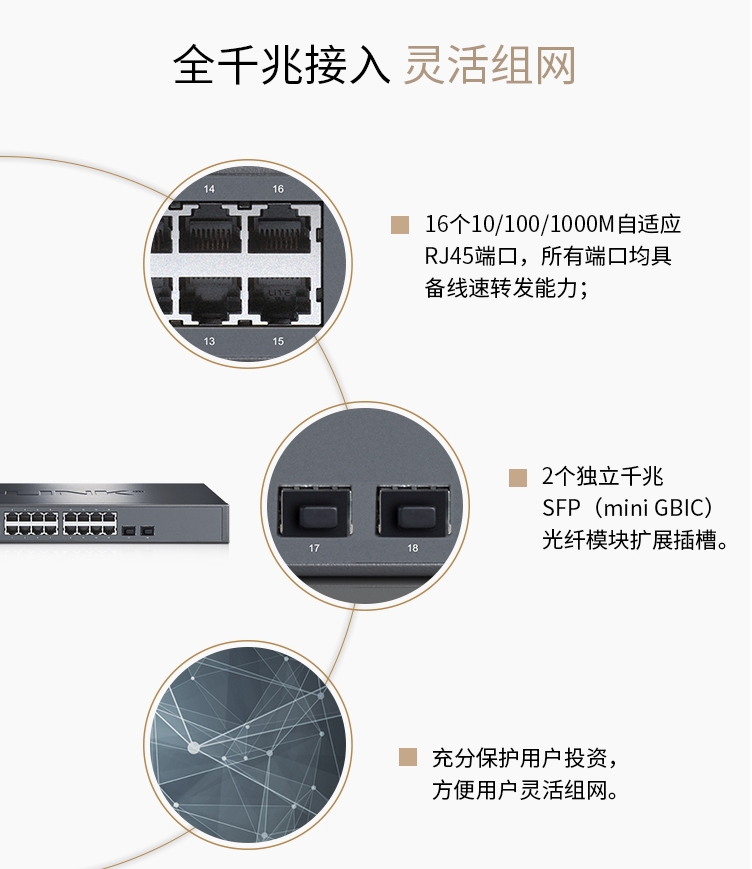 全千兆接入 灵活组网

14 16

13 15

16个10/100/1000M自适应RJ45端口，所有端口均具备线速转发能力；

17 18

2个独立千兆SFP（mini GBIC）光纤模块扩展插槽。

充分保护用户投资，方便用户灵活组网。