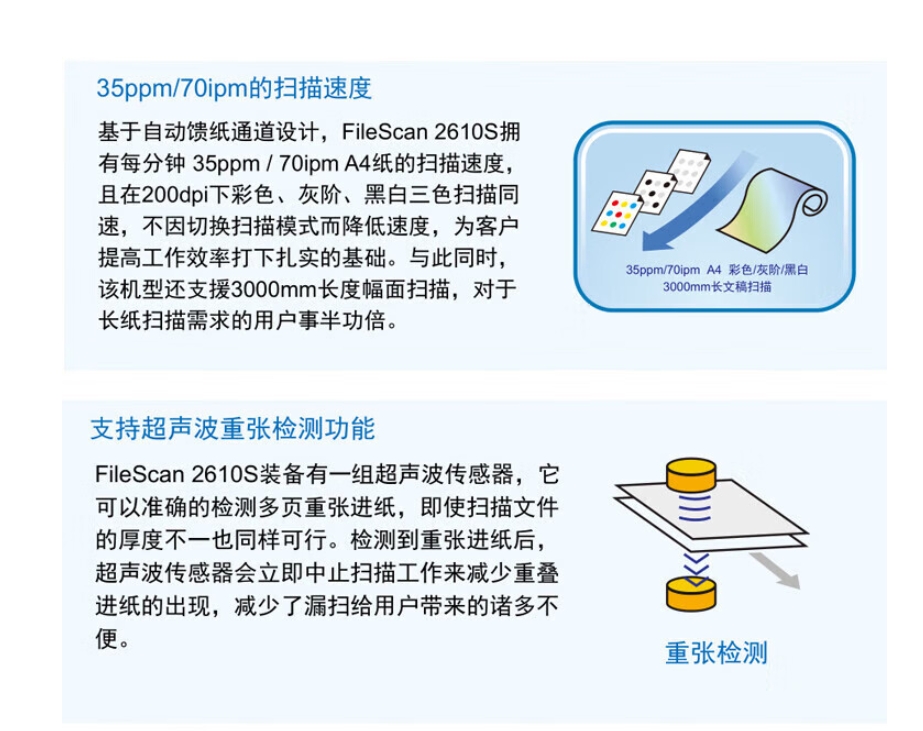 35ppm/70ipm的扫描速度

基于自动馈纸通道设计，FileScan 2610S拥有每分钟 35ppm / 70ipm A4纸的扫描速度，且在200dpi下彩色、灰阶、黑白三色扫描同速，不因切换扫描模式而降低速度，为客户提高工作效率打下扎实的基础。与此同时，该机型还支援3000mm长度幅面扫描，对于长纸扫描需求的用户事半功倍。

35ppm/70ipm A4 彩色/灰阶/黑白
3000mm长文稿扫描

支持超声波重张检测功能

FileScan 2610S装备有一组超声波传感器，它可以准确的检测多页重张进纸，即使扫描文件的厚度不一也同样可行。检测到重张进纸后，超声波传感器会立即中止扫描工作来减少重叠进纸的出现，减少了漏扫给用户带来的诸多不便。

重张检测